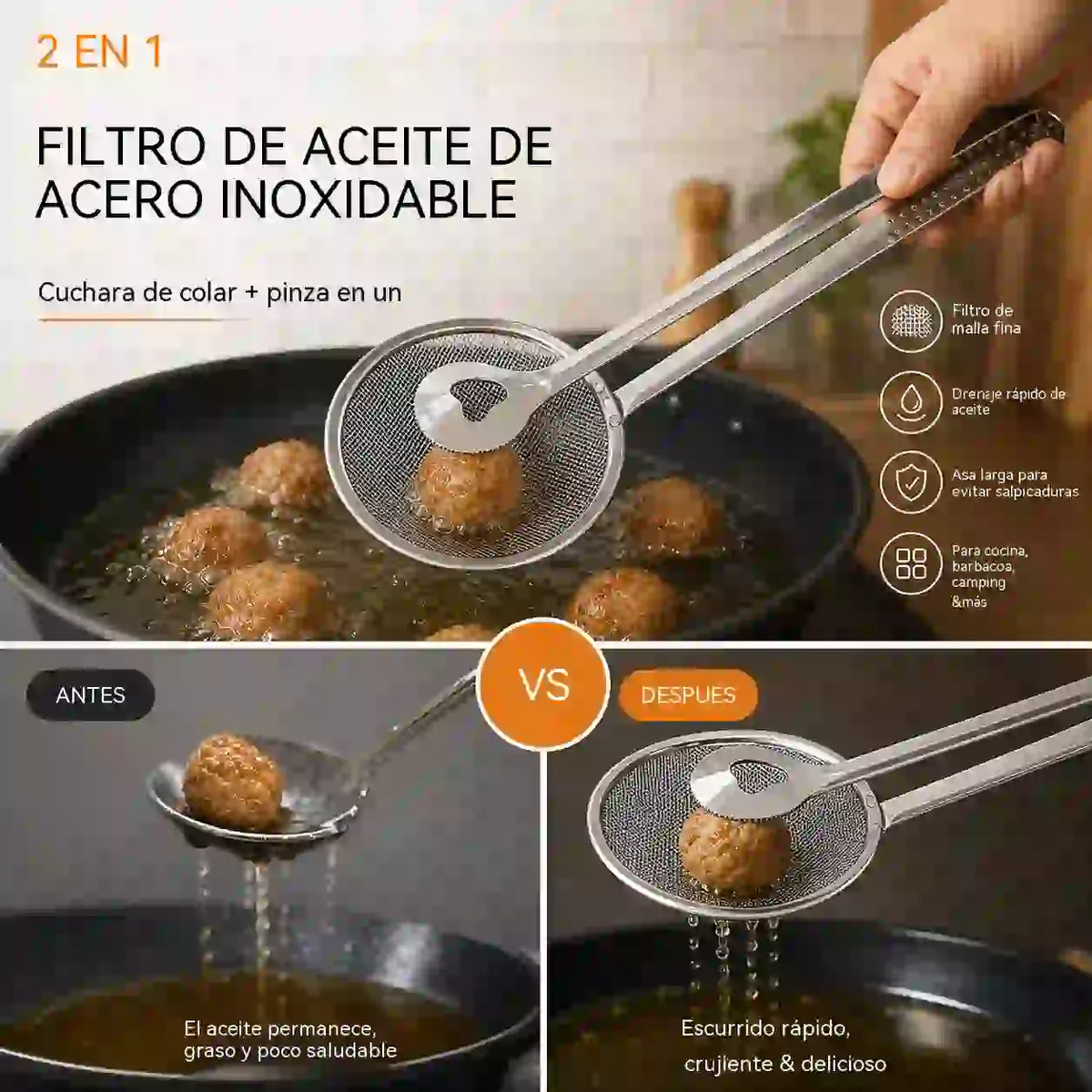 2 EN 1

FILTRO DE ACEITE DE ACERO INOXIDABLE

Cuchara de colar + pinza en un

Filtro de malla fina

Drenaje rápido de aceite

Asa larga para evitar salpicaduras

Para cocina, barbacoa, camping &más

ANTES

VS

DESPUES

El aceite permanece, graso y poco saludable

Escurrido rápido, crujiente & delicioso