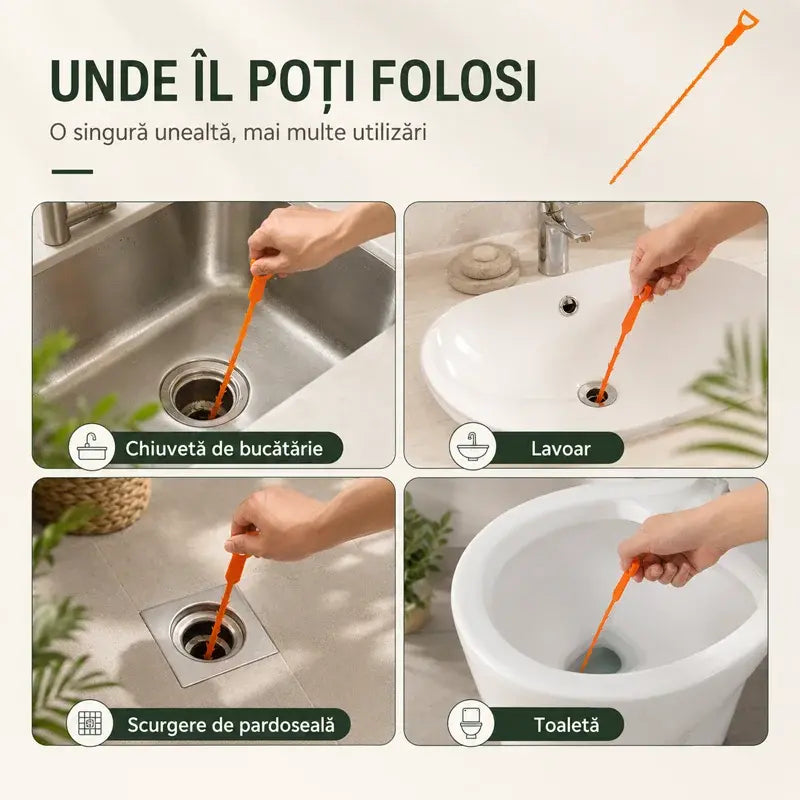 UNDE ÎL POȚI FOLOSI

O singură unealtă, mai multe utilizări

Chiuvetă de bucătărie

Lavoar

Scurgere de pardoseală

Toaletă